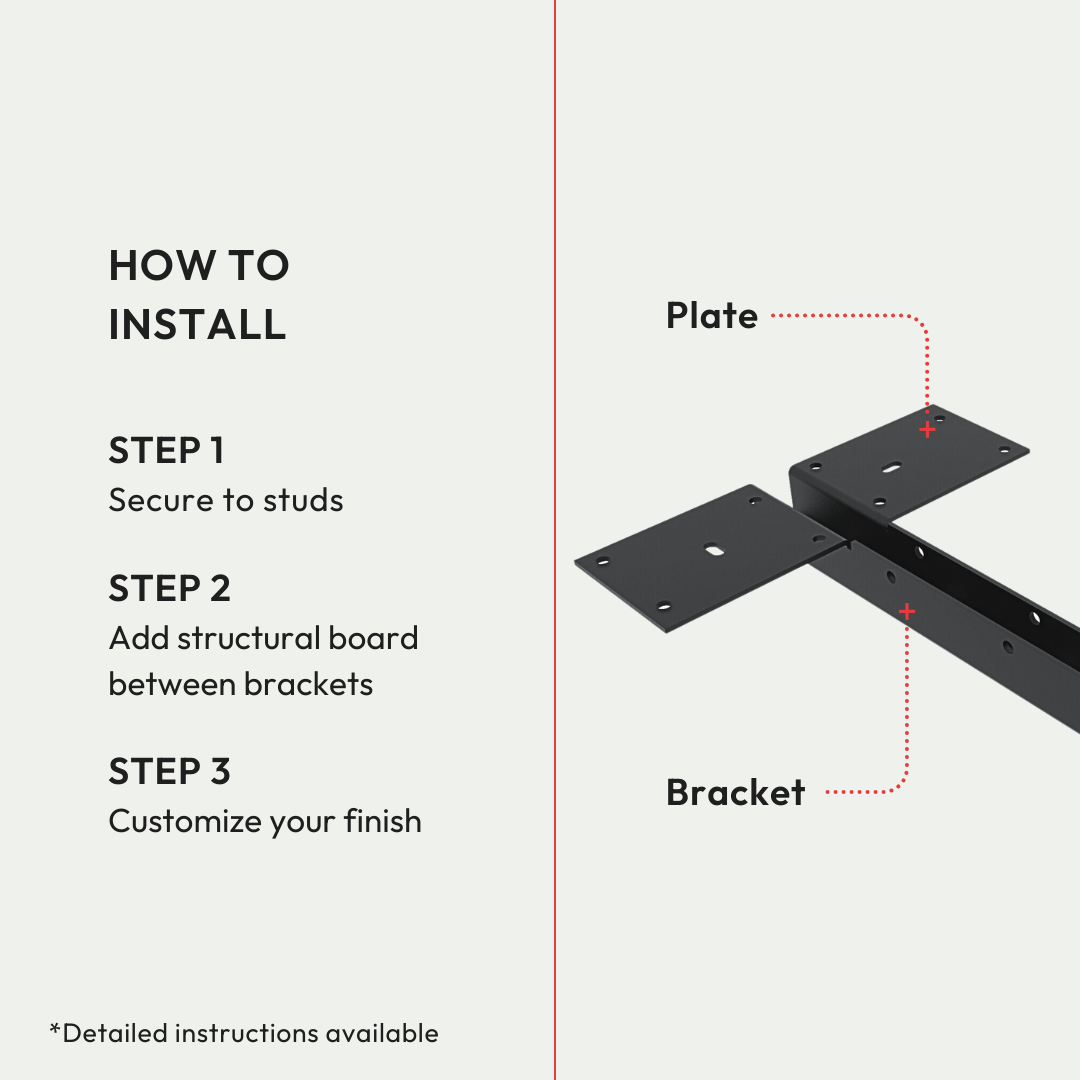 HOW TO INSTALL

STEP 1
Secure to studs

STEP 2
Add structural board between brackets

STEP 3
Customize your finish

*Detailed instructions available

Plate

Bracket