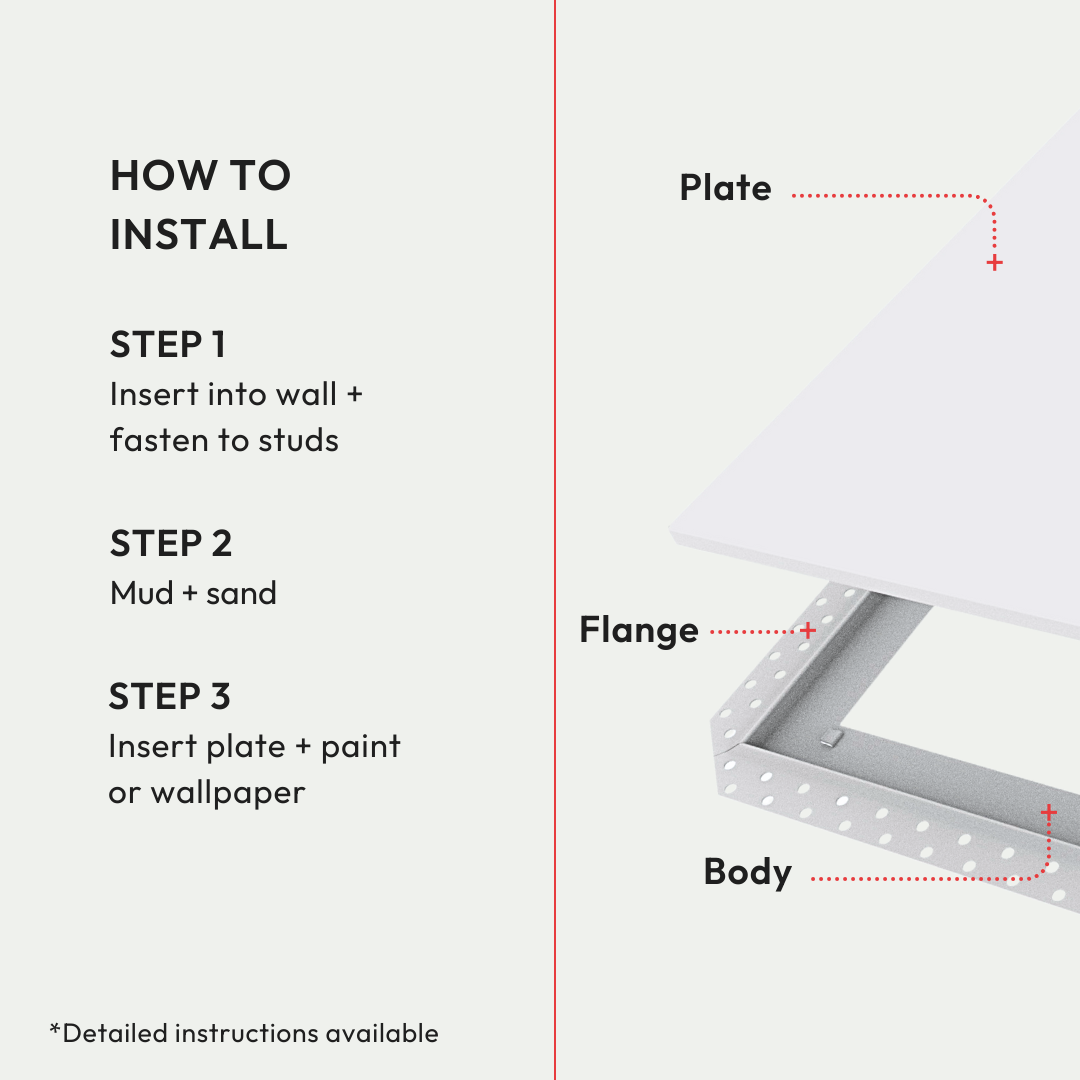 HOW TO INSTALL

STEP 1
Insert into wall + fasten to studs

STEP 2
Mud + sand

STEP 3
Insert plate + paint or wallpaper

*Detailed instructions available

Plate

Flange

Body