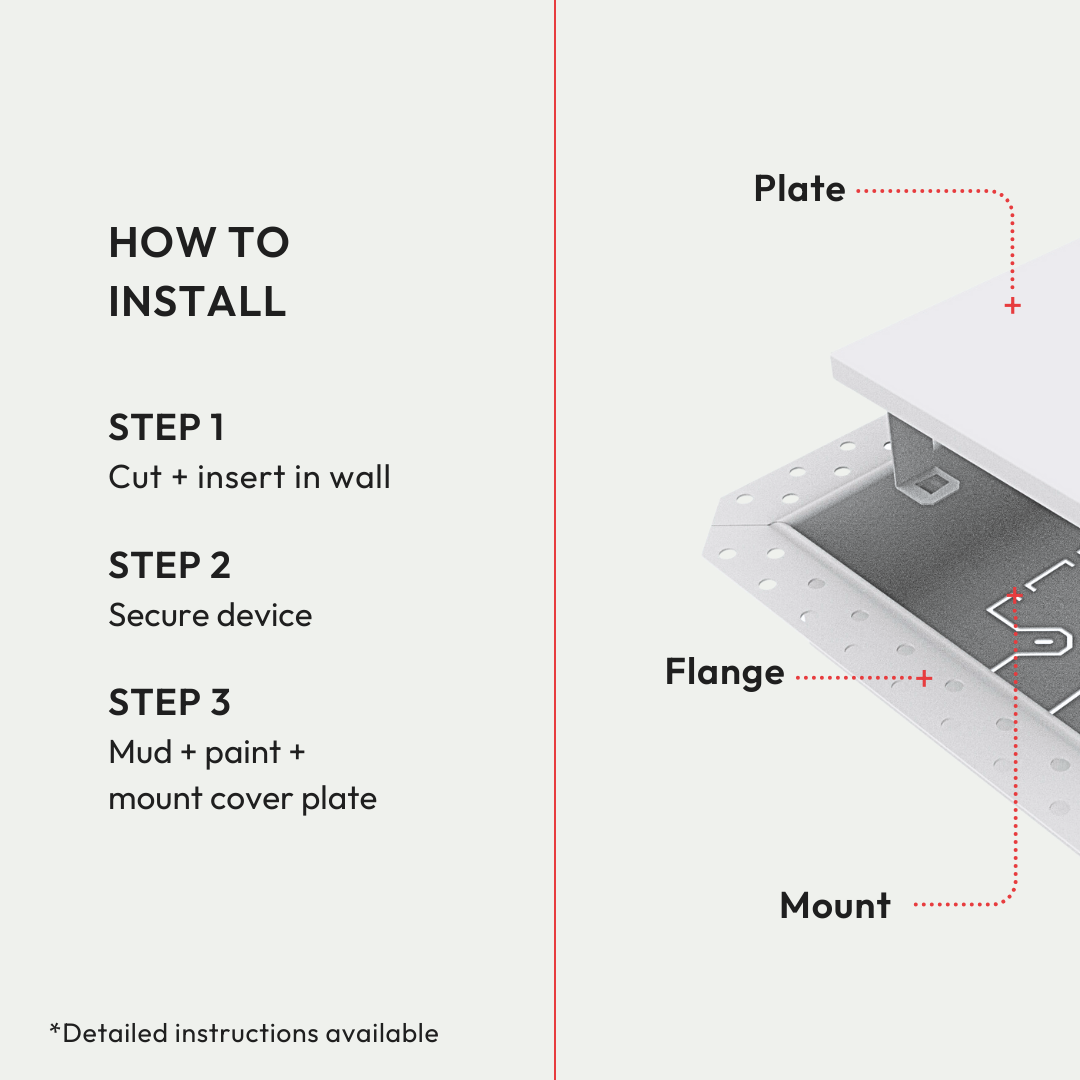 HOW TO INSTALL

STEP 1
Cut + insert in wall

STEP 2
Secure device

STEP 3
Mud + paint + mount cover plate

*Detailed instructions available

Plate

Flange

Mount