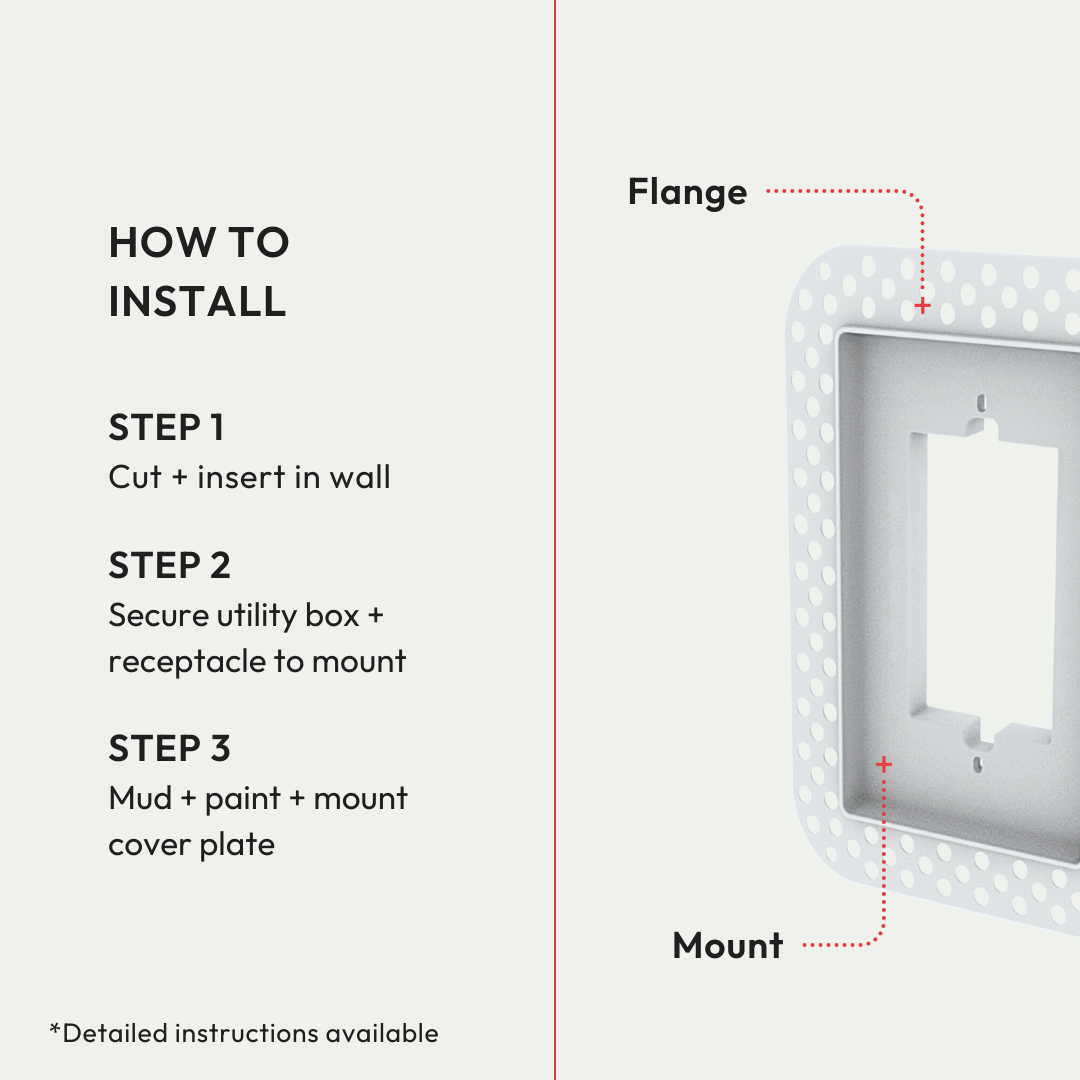 HOW TO INSTALL

STEP 1
Cut + insert in wall

STEP 2
Secure utility box + receptacle to mount

STEP 3
Mud + paint + mount cover plate

*Detailed instructions available

Flange

Mount