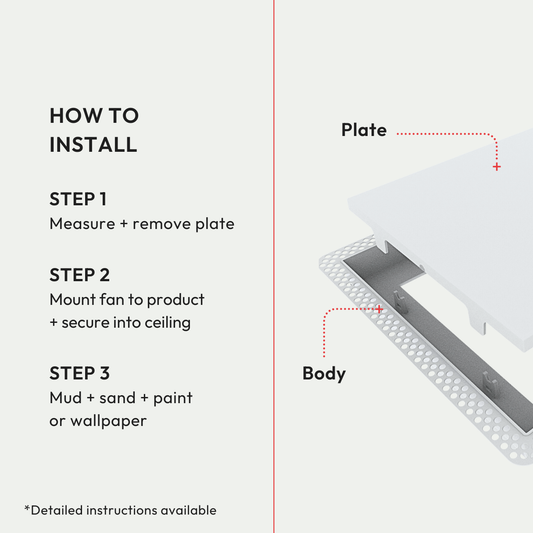 HOW TO INSTALL

STEP 1
Measure + remove plate

STEP 2
Mount fan to product + secure into ceiling

STEP 3
Mud + sand + paint or wallpaper

*Detailed instructions available

Plate

Body