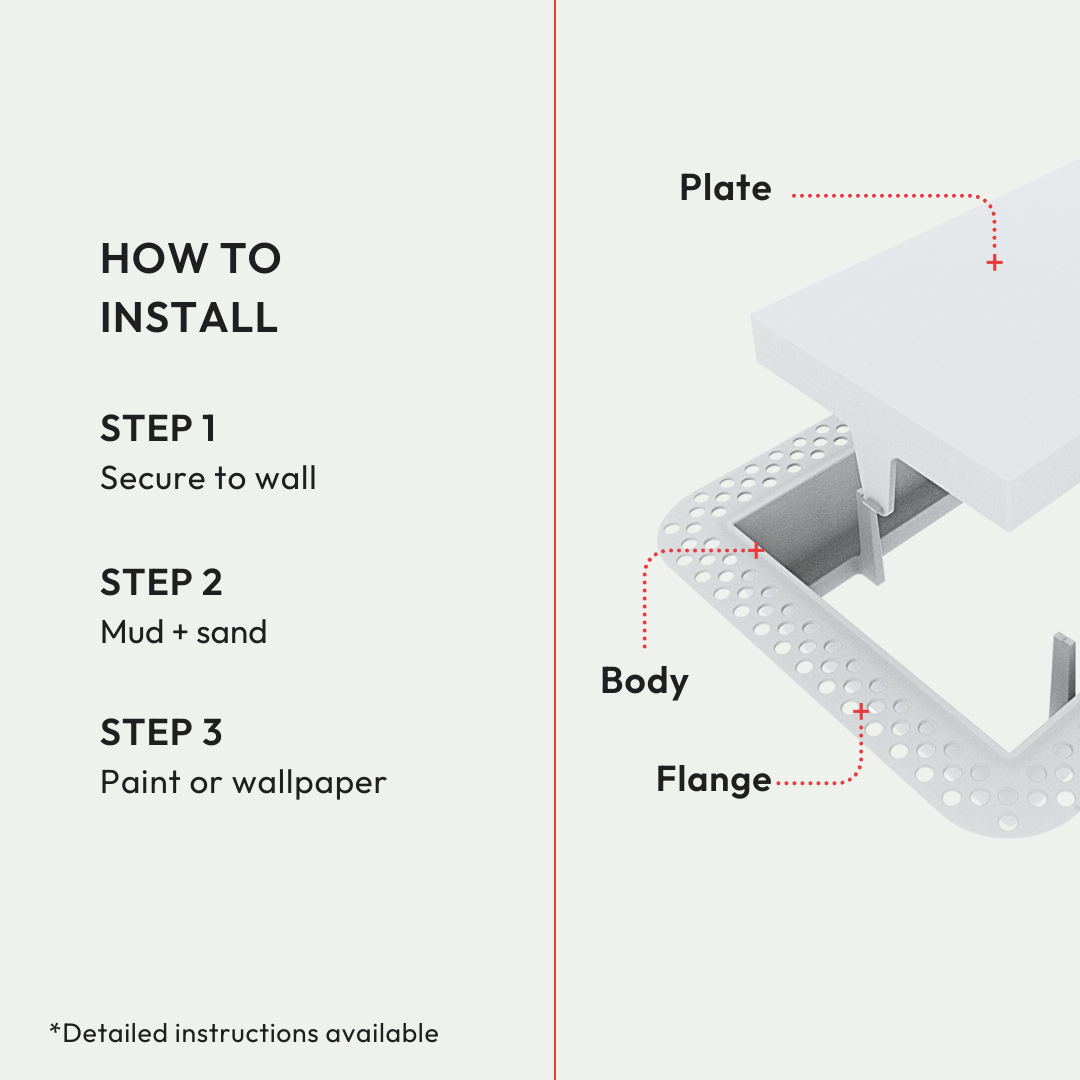 HOW TO INSTALL

STEP 1
Secure to wall

STEP 2
Mud + sand

STEP 3
Paint or wallpaper

*Detailed instructions available

Plate

Body

Flange