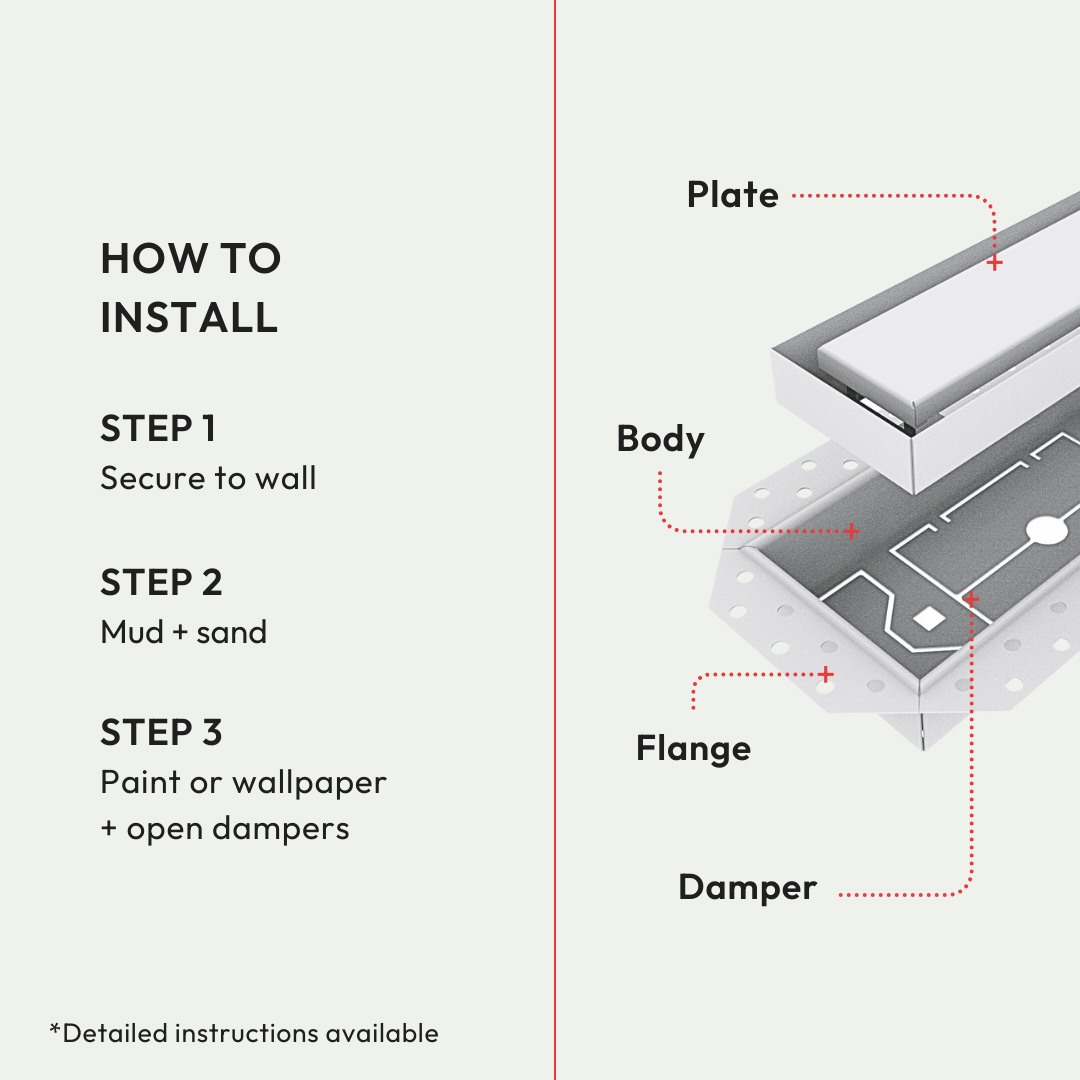 HOW TO INSTALL

STEP 1
Secure to wall

STEP 2
Mud + sand

STEP 3
Paint or wallpaper + open dampers

*Detailed instructions available

Plate

Body

Flange

Damper