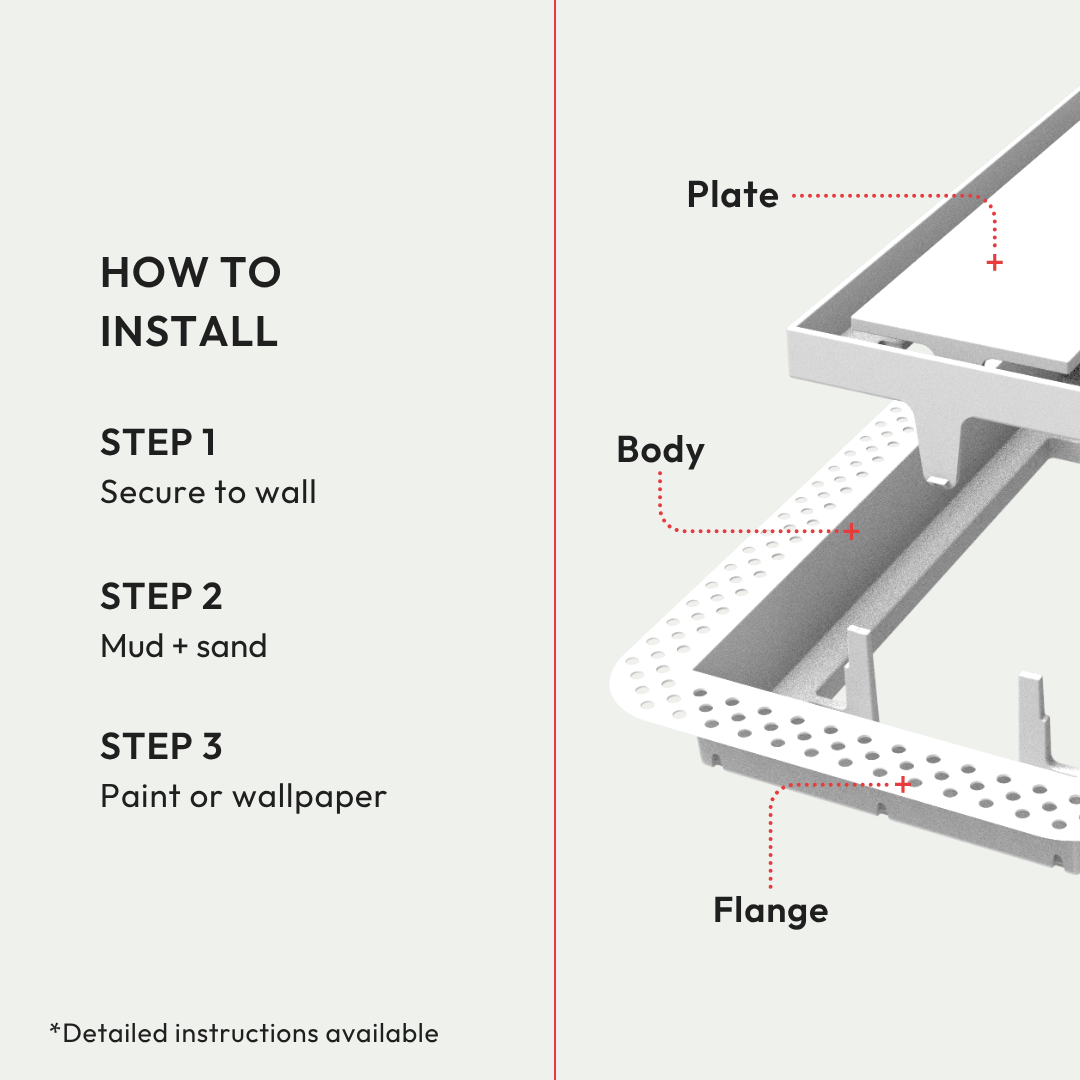 HOW TO INSTALL

STEP 1
Secure to wall

STEP 2
Mud + sand

STEP 3
Paint or wallpaper

*Detailed instructions available

Plate

Body

Flange