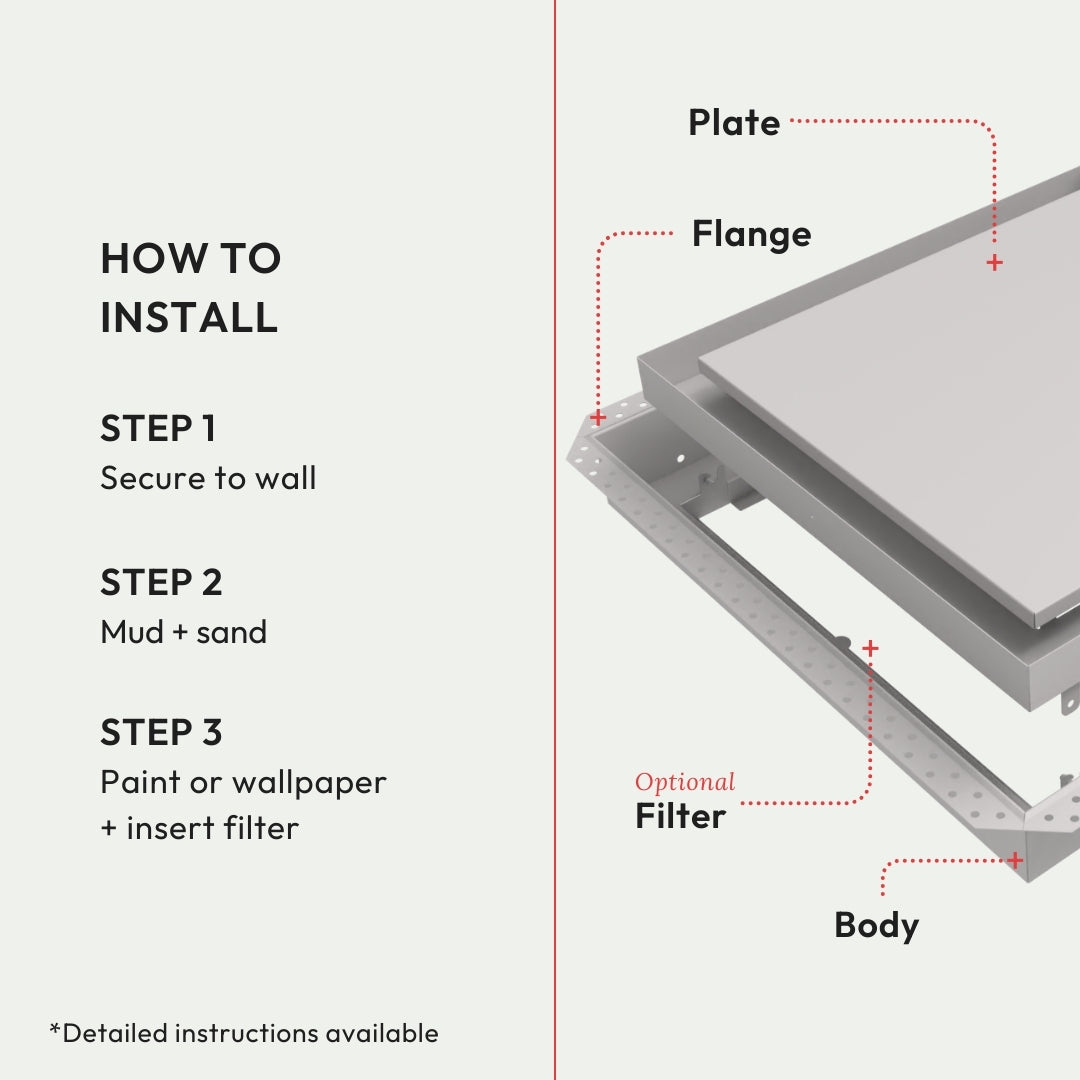 HOW TO INSTALL

STEP 1
Secure to wall

STEP 2
Mud + sand

STEP 3
Paint or wallpaper + insert filter

*Detailed instructions available

Plate

Flange

Optional
Filter

Body